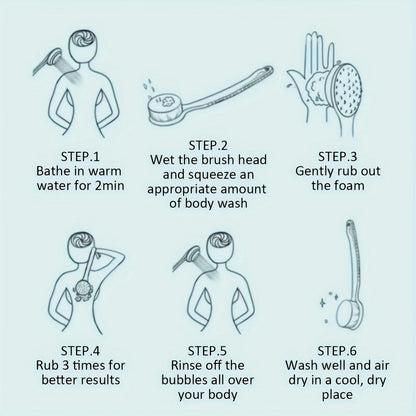 STEP.1
Bathe in warm water for 2min

STEP.2
Wet the brush head and squeeze an appropriate amount of body wash

STEP.3
Gently rub out the foam

STEP.4
Rub 3 times for better results

STEP.5
Rinse off the bubbles all over your body

STEP.6
Wash well and air dry in a cool, dry place